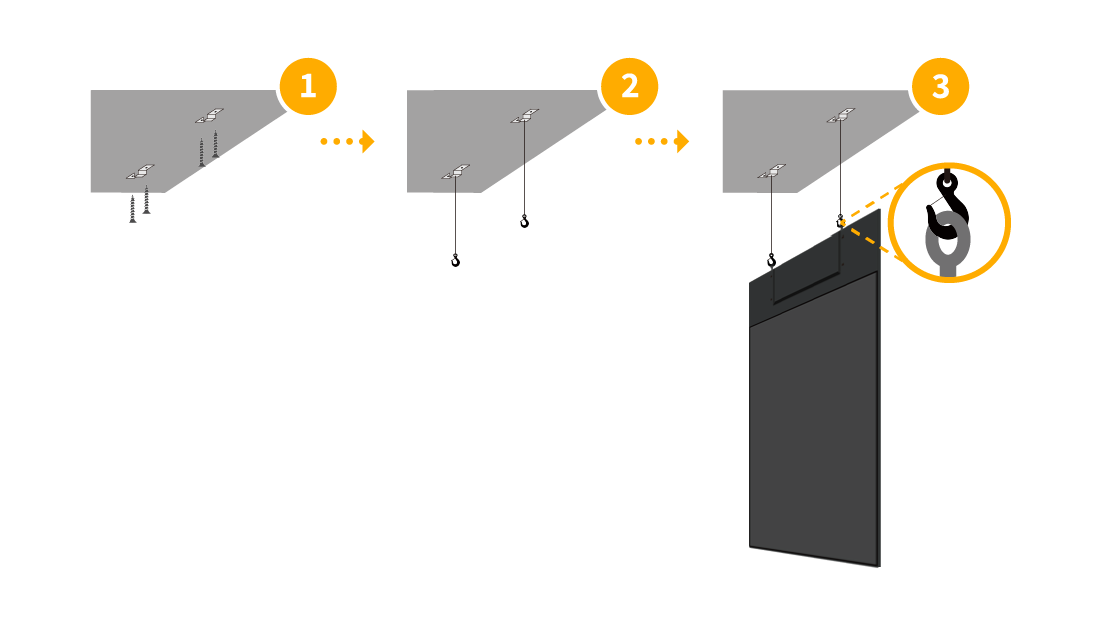 1

2

3